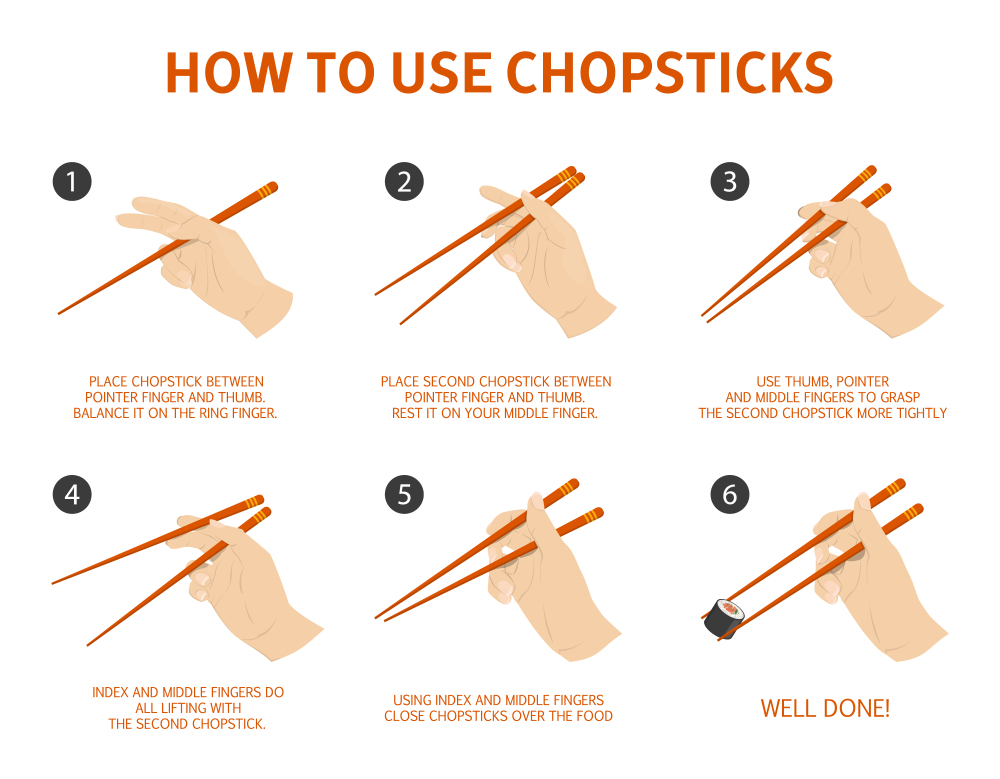 HOW TO USE CHOPSTICKS

1

PLACE CHOPSTICK BETWEEN POINTER FINGER AND THUMB. BALANCE IT ON THE RING FINGER.

2

PLACE SECOND CHOPSTICK BETWEEN POINTER FINGER AND THUMB. REST IT ON YOUR MIDDLE FINGER.

3

USE THUMB, POINTER AND MIDDLE FINGERS TO GRASP THE SECOND CHOPSTICK MORE TIGHTLY

4

INDEX AND MIDDLE FINGERS DO ALL LIFTING WITH THE SECOND CHOPSTICK.

5

USING INDEX AND MIDDLE FINGERS CLOSE CHOPSTICKS OVER THE FOOD

6

WELL DONE!